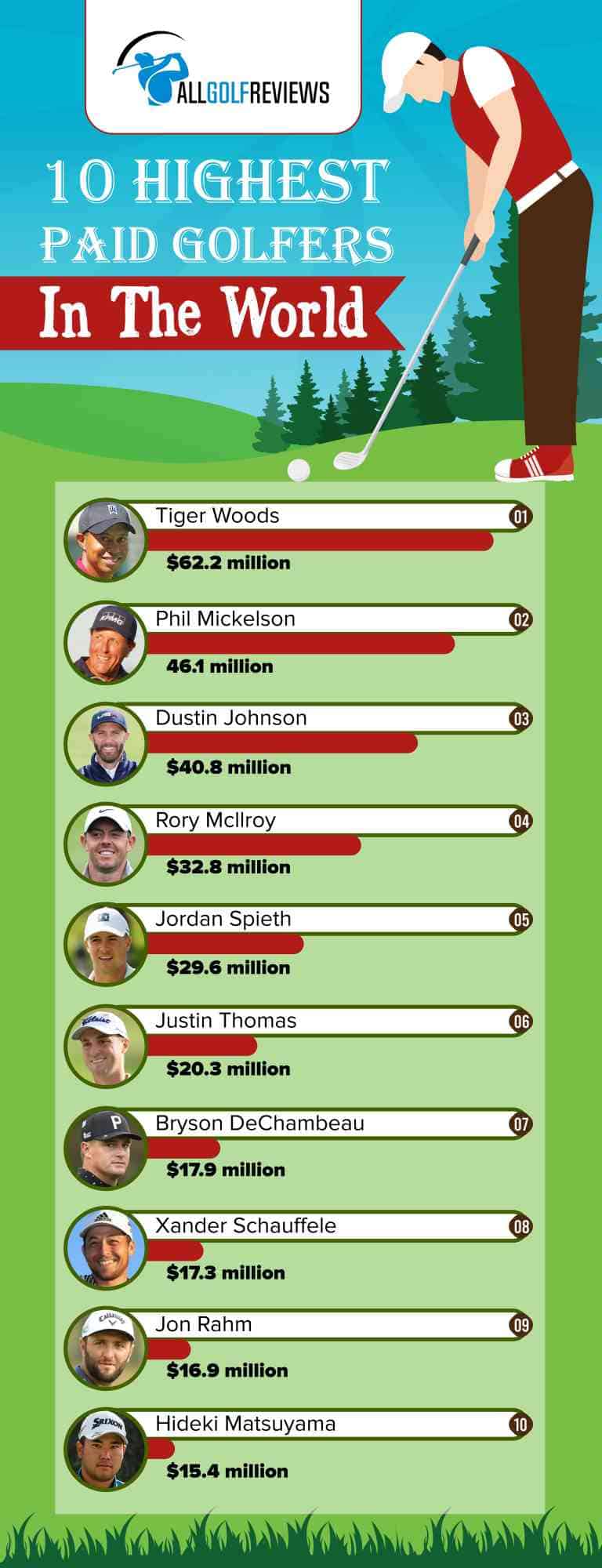 ALLGOLFREVIEWS

10 HIGHEST PAID GOLFERS

In The World

Tiger Woods 01
$62.2 million

Phil Mickelson 02
46.1 million

Dustin Johnson 03
$40.8 million

Rory McIlroy 04
$32.8 million

Jordan Spieth 05
$29.6 million

Justin Thomas 06
$20.3 million

Bryson DeChambeau 07
$17.9 million

Xander Schauffele 08
$17.3 million

Jon Rahm 09
$16.9 million

Hideki Matsuyama 10
$15.4 million